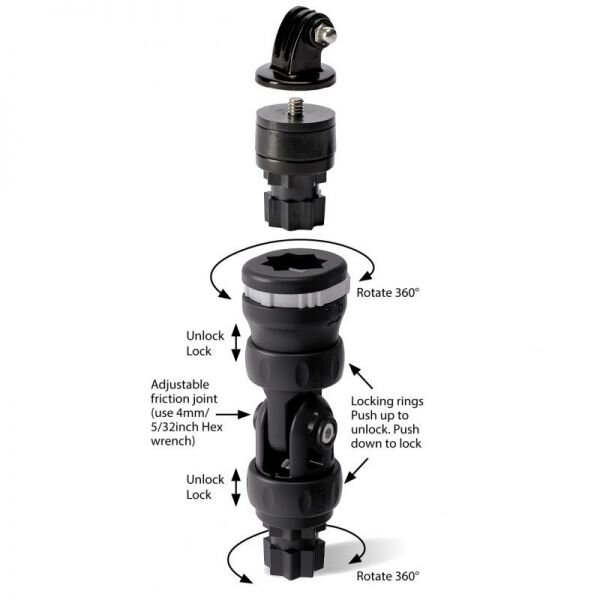 Rotate 360°

Unlock
Lock

Adjustable friction joint (use 4mm/ 5/32inch Hex wrench)

Locking rings Push up to unlock. Push down to lock

Unlock
Lock

Rotate 360°