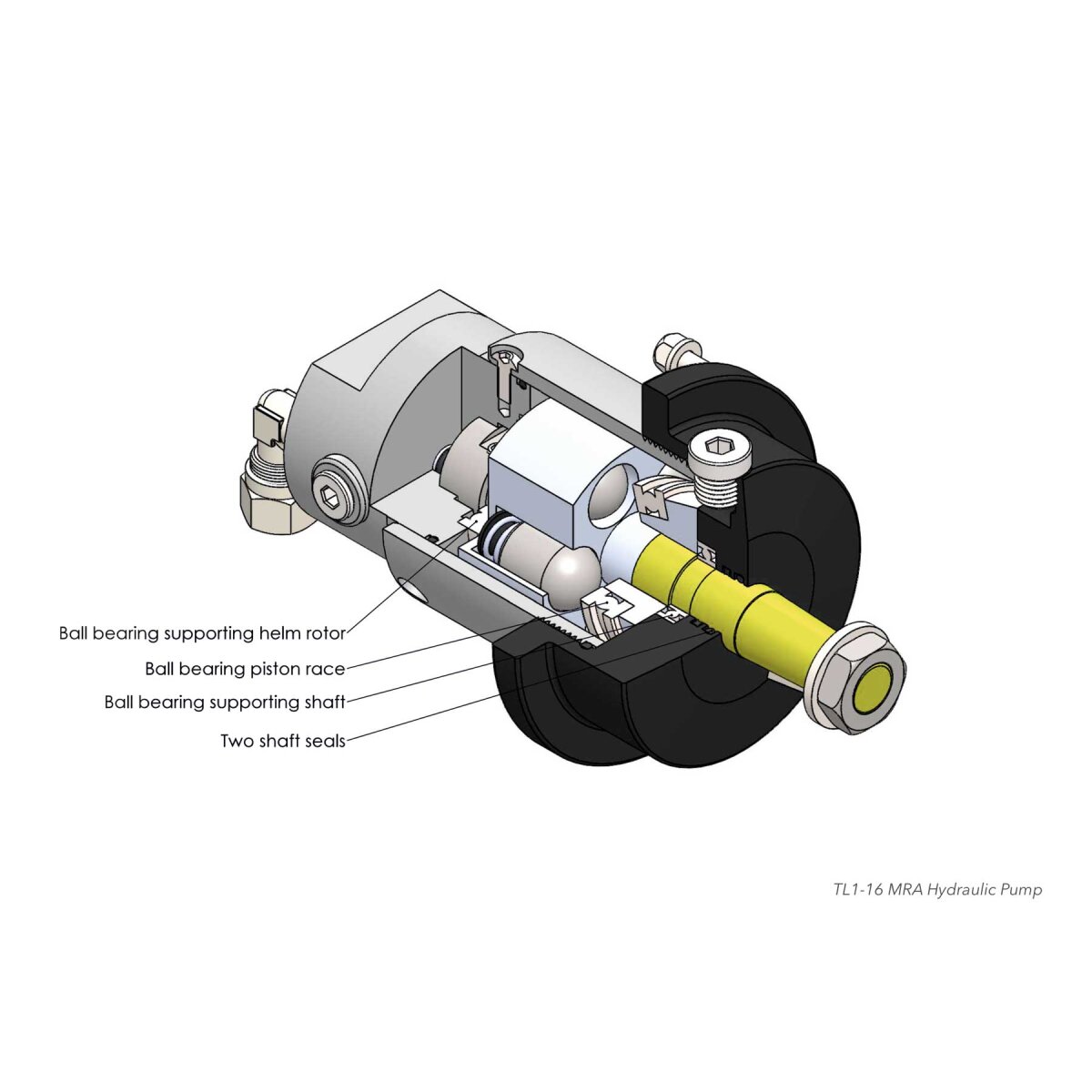 Ball bearing supporting helm rotor
Ball bearing piston race
Ball bearing supporting shaft
Two shaft seals

TL1-16 MRA Hydraulic Pump